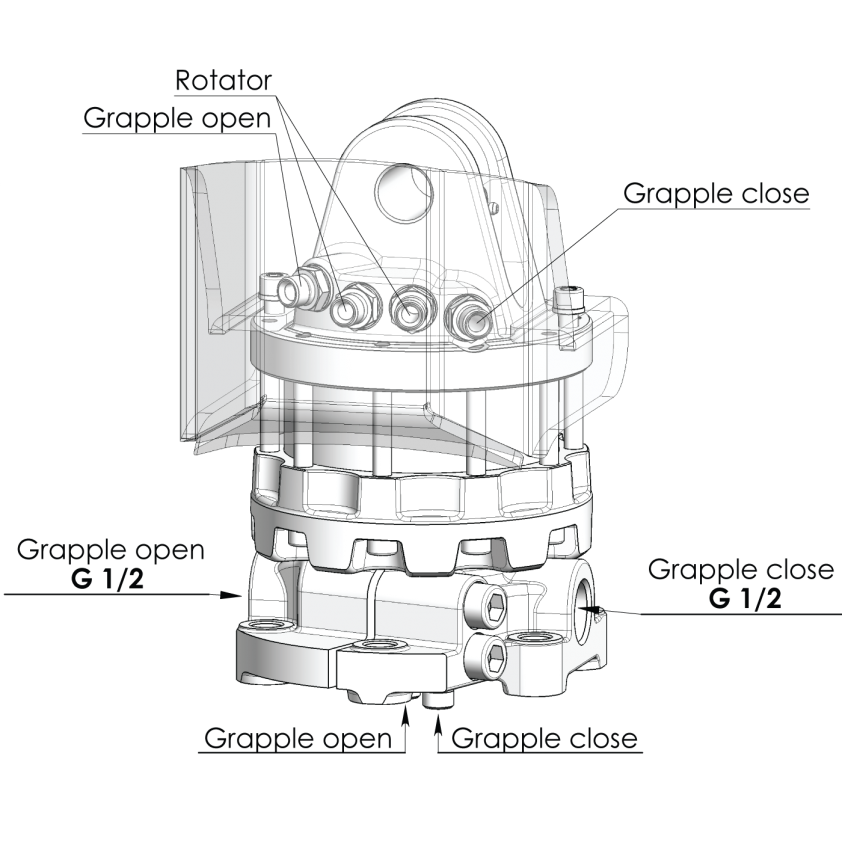 Rotator
Grapple open
Grapple close
Grapple open
G 1/2
Grapple close
G 1/2
Grapple open
Grapple close