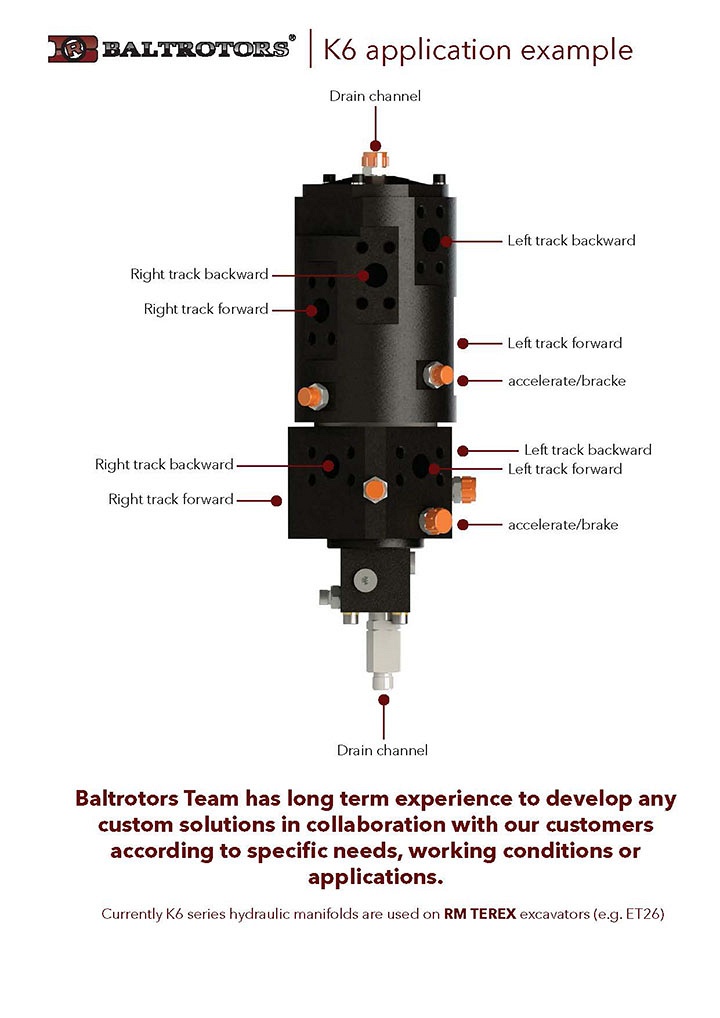 BALTROTORS® | K6 application example

Drain channel

Left track backward

Right track backward

Right track forward

Left track forward

accelerate/bracke

Left track backward

Right track backward

Left track forward

Right track forward

accelerate/brake

Drain channel

Baltrotors Team has long term experience to develop any custom solutions in collaboration with our customers according to specific needs, working conditions or applications.

Currently K6 series hydraulic manifolds are used on RM TEREX excavators (e.g. ET26)