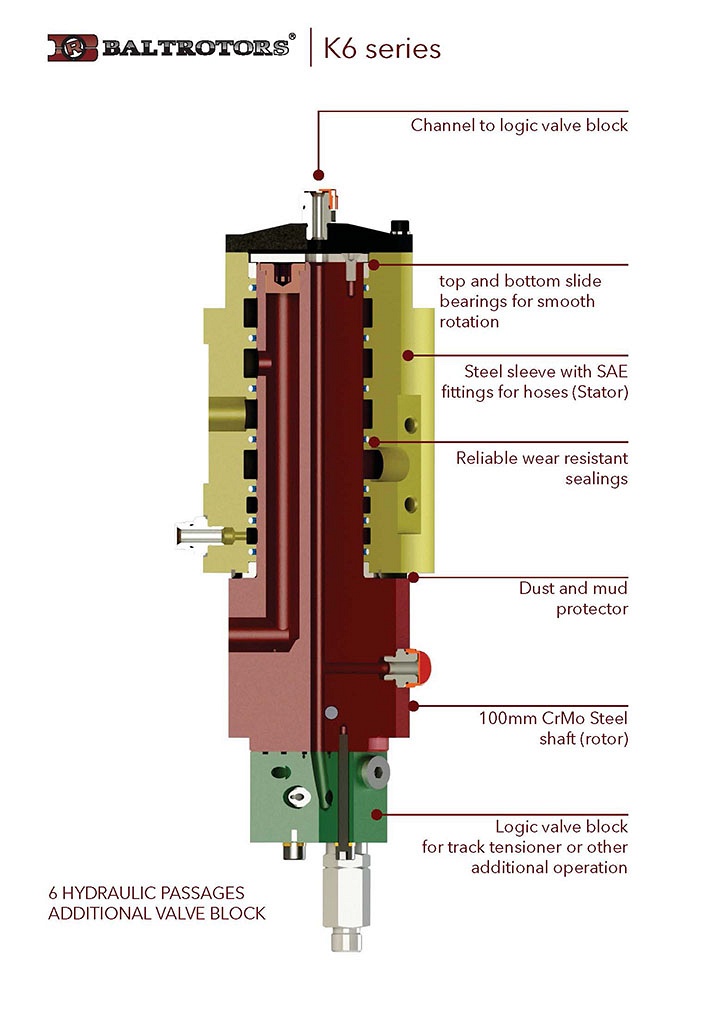 BALTROTORS® | K6 series

Channel to logic valve block

top and bottom slide bearings for smooth rotation

Steel sleeve with SAE fittings for hoses (Stator)

Reliable wear resistant sealings

Dust and mud protector

100mm CrMo Steel shaft (rotor)

Logic valve block for track tensioner or other additional operation

6 HYDRAULIC PASSAGES ADDITIONAL VALVE BLOCK