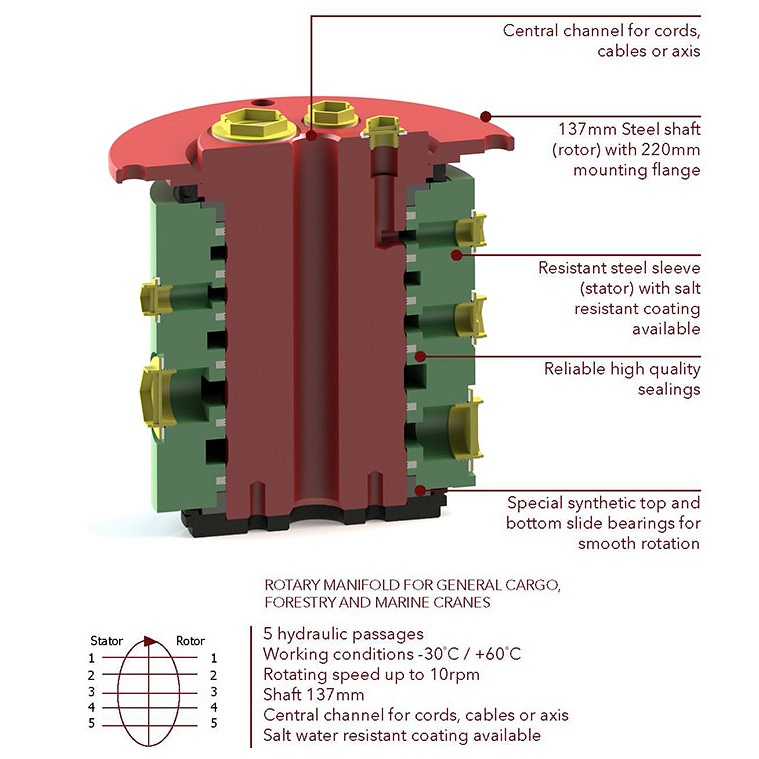 Central channel for cords, cables or axis

137mm Steel shaft (rotor) with 220mm mounting flange

Resistant steel sleeve (stator) with salt resistant coating available

Reliable high quality sealings

Special synthetic top and bottom slide bearings for smooth rotation

ROTARY MANIFOLD FOR GENERAL CARGO, FORESTRY AND MARINE CRANES

Stator
Rotor
1 1
2 2
3 3
4 4
5 5

5 hydraulic passages
Working conditions -30°C / +60°C
Rotating speed up to 10rpm
Shaft 137mm
Central channel for cords, cables or axis
Salt water resistant coating available